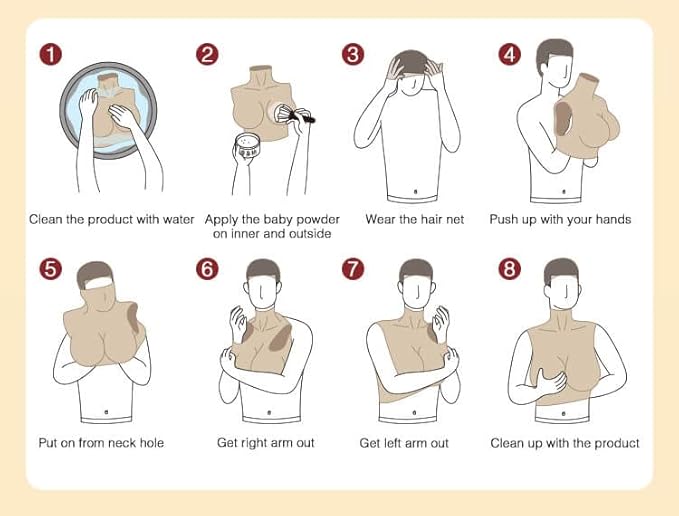 1
Clean the product with water

2
Apply the baby powder on inner and outside

3
Wear the hair net

4
Push up with your hands

5
Put on from neck hole

6
Get right arm out

7
Get left arm out

8
Clean up with the product