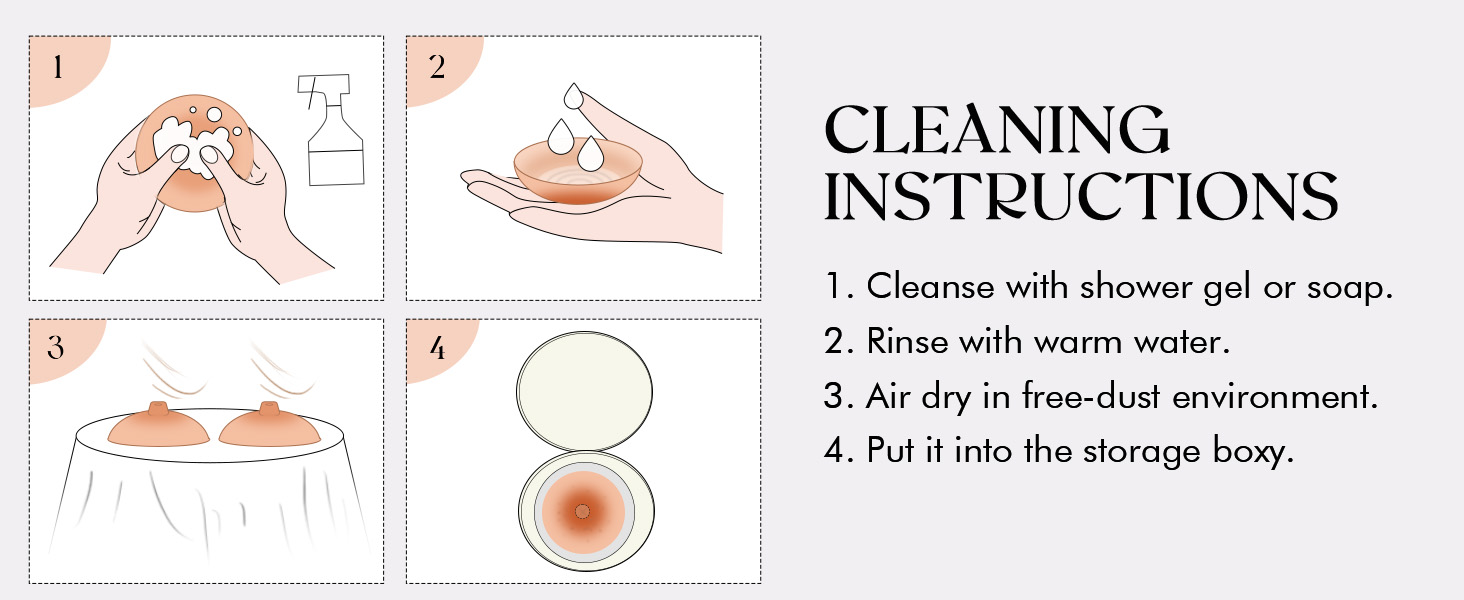 1

2

3

4

CLEANING INSTRUCTIONS

1. Cleanse with shower gel or soap.
2. Rinse with warm water.
3. Air dry in free-dust environment.
4. Put it into the storage boxy.