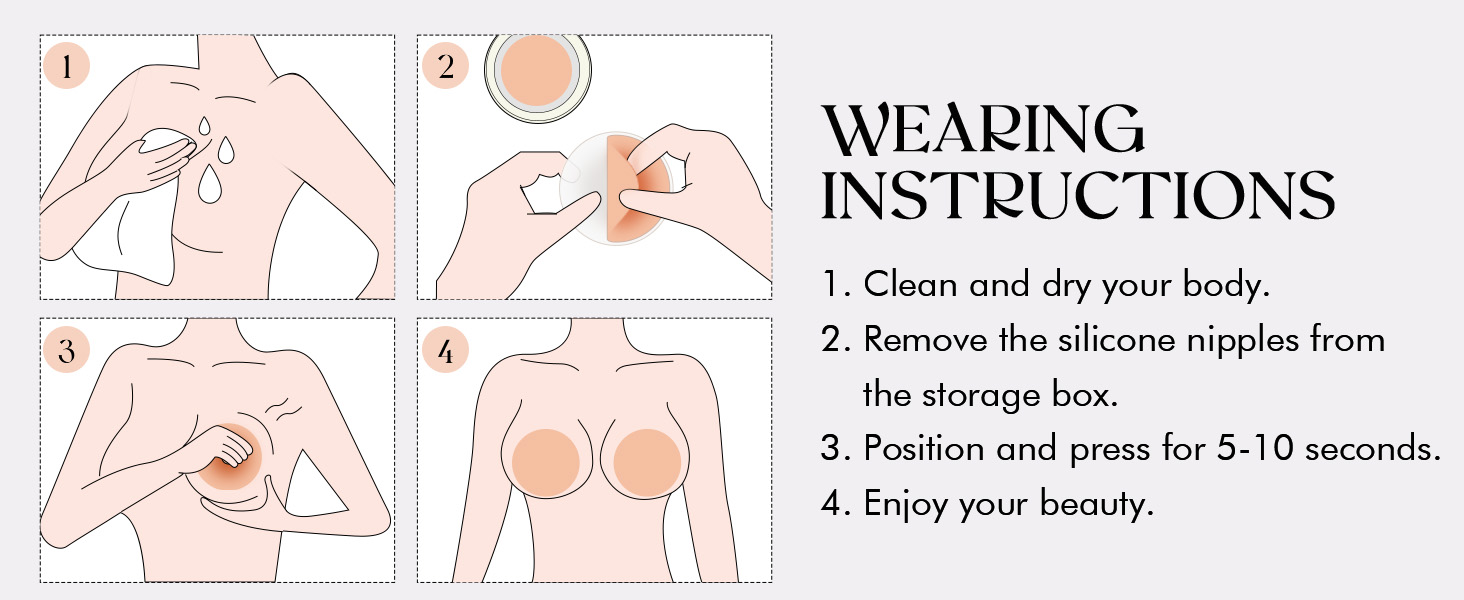 1

2

3

4

WEARING INSTRUCTIONS

1. Clean and dry your body.
2. Remove the silicone nipples from the storage box.
3. Position and press for 5-10 seconds.
4. Enjoy your beauty.