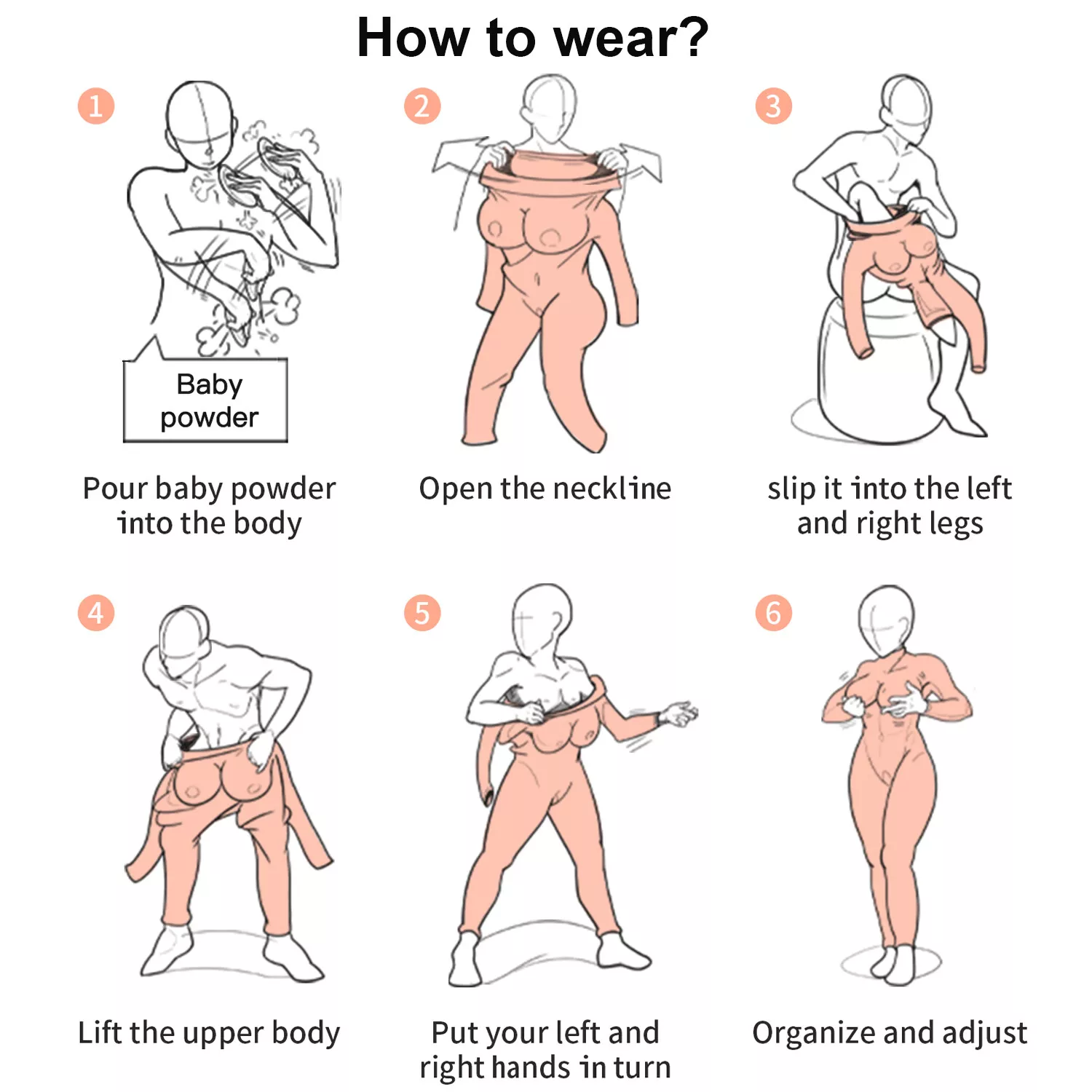 How to wear?

1

Baby powder

Pour baby powder into the body

2

Open the neckline

3

slip it into the left and right legs

4

Lift the upper body

5

Put your left and right hands in turn

6

Organize and adjust