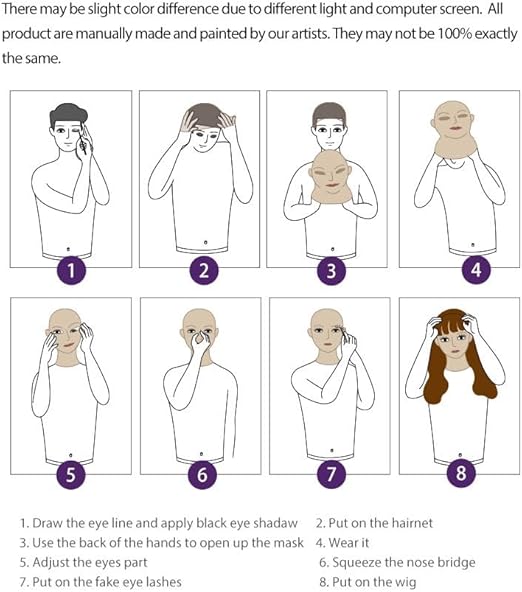 There may be slight color difference due to different light and computer screen. All product are manually made and painted by our artists. They may not be 100% exactly the same.

1

2

3

4

5

6

7

8

1. Draw the eye line and apply black eye shadaw
2. Put on the hairnet
3. Use the back of the hands to open up the mask
4. Wear it
5. Adjust the eyes part
6. Squeeze the nose bridge
7. Put on the fake eye lashes
8. Put on the wig