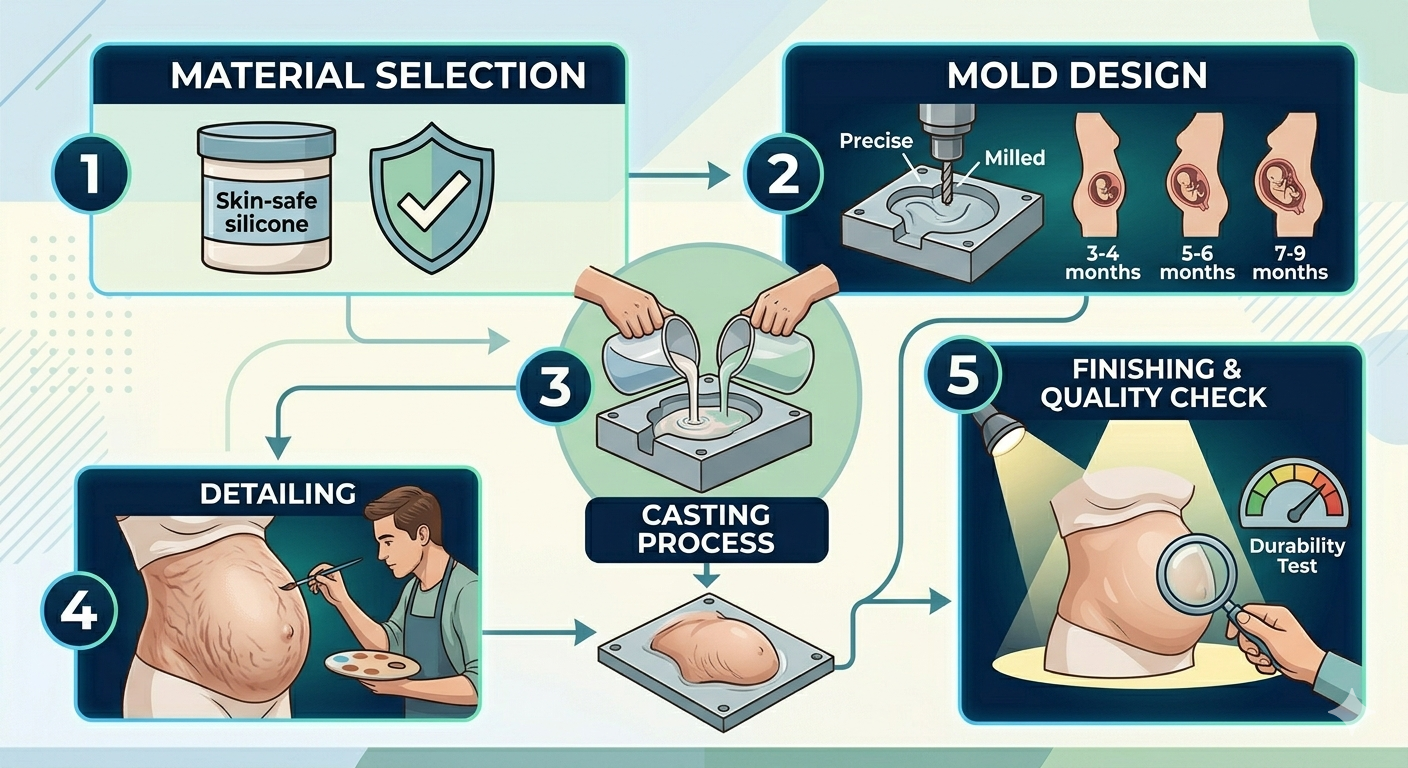 1
MATERIAL SELECTION
Skin-safe silicone

2
MOLD DESIGN
Precise
Milled
3-4 months
5-6 months
7-9 months

3
CASTING PROCESS

4
DETAILING

5
FINISHING & QUALITY CHECK
Durability Test