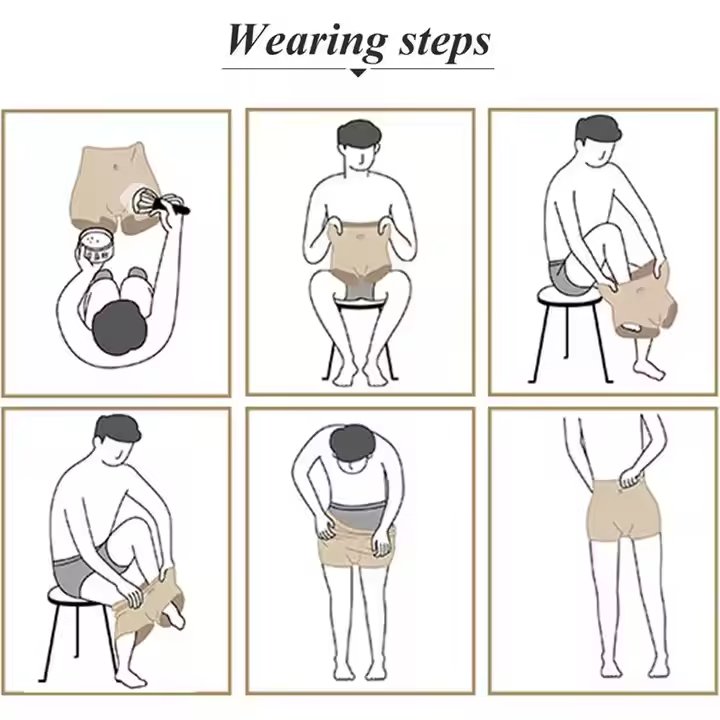 Wearing steps