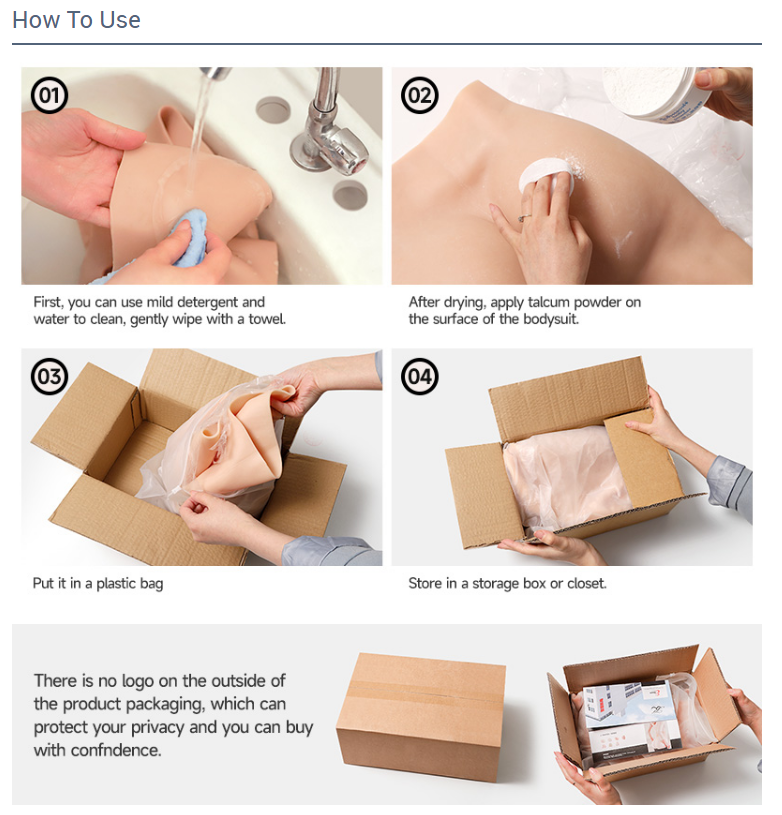 How To Use

01

First, you can use mild detergent and water to clean, gently wipe with a towel.

02

After drying, apply talcum powder on the surface of the bodysuit.

03

Put it in a plastic bag

04

Store in a storage box or closet.

There is no logo on the outside of the product packaging, which can protect your privacy and you can buy with confndence.