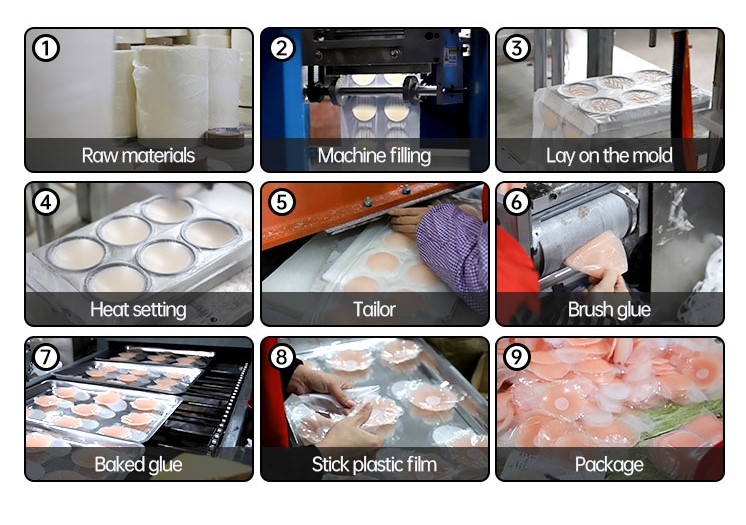 1
Raw materials

2
Machine filling

3
Lay on the mold

4
Heat setting

5
Tailor

6
Brush glue

7
Baked glue

8
Stick plastic film

9
Package